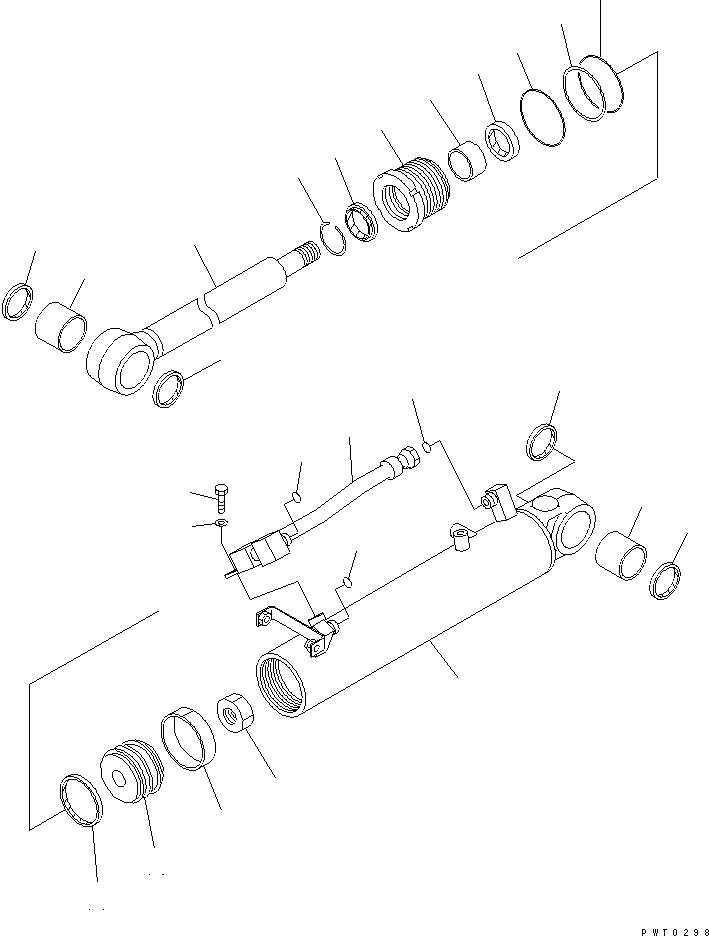 PWT0298