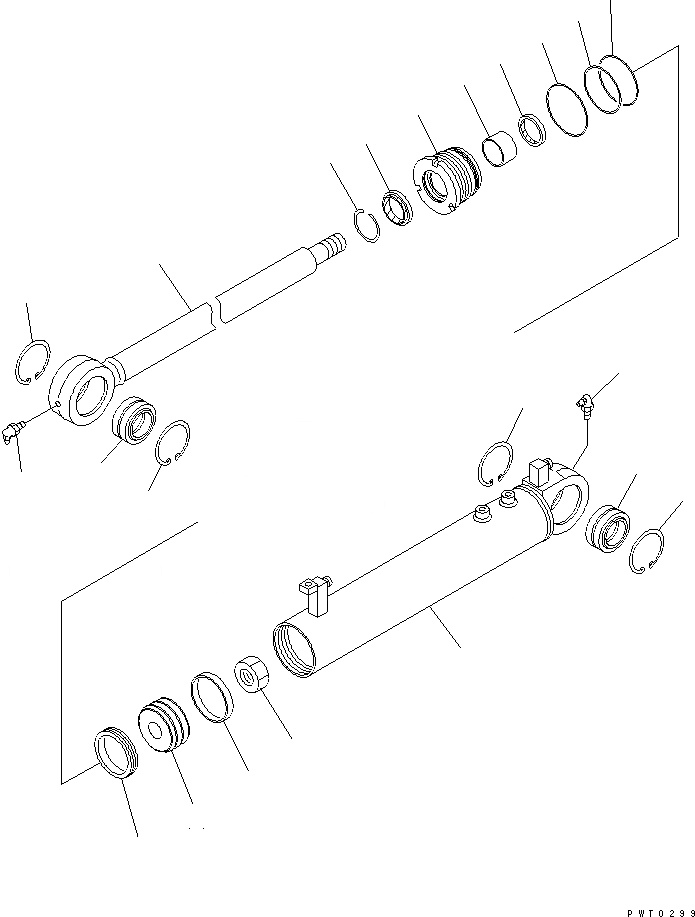 PWT0299