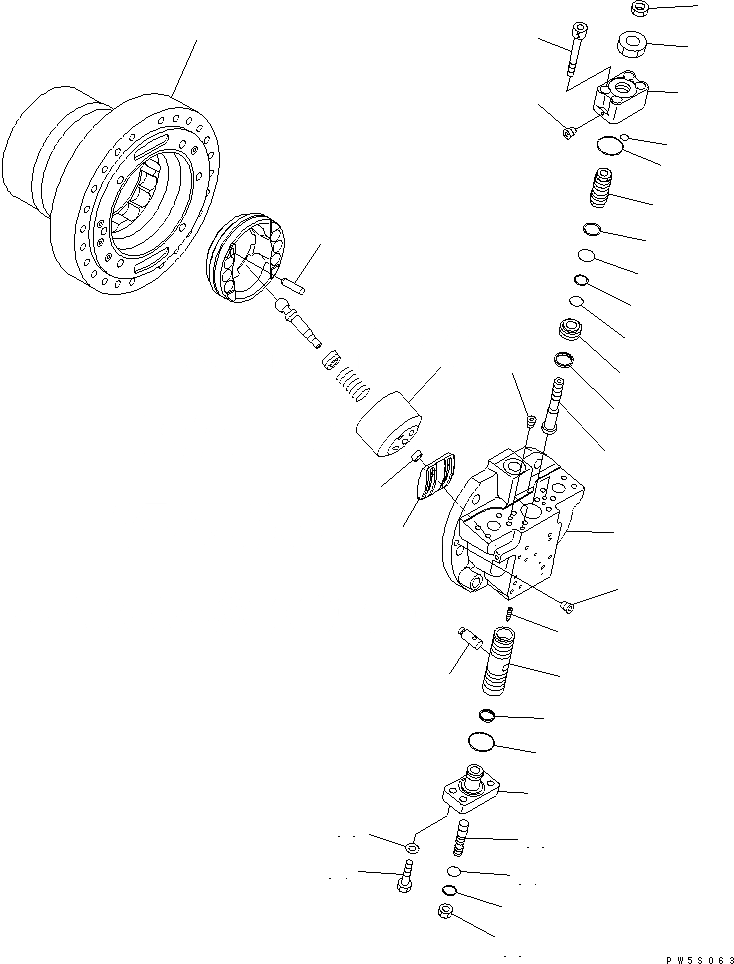 PW5S063