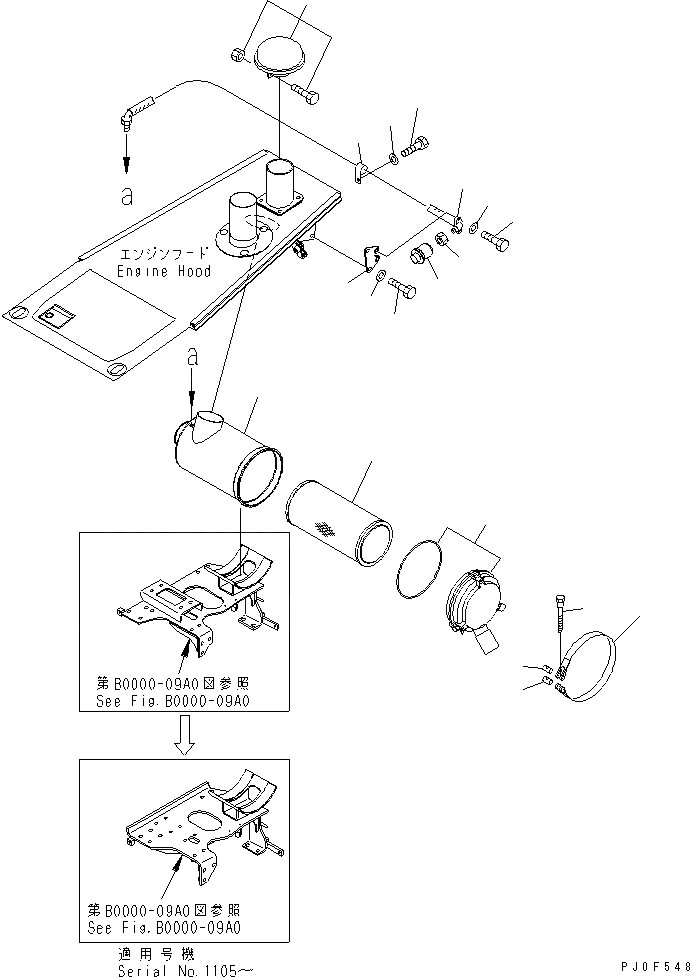 a

エンジンフード
Engine Hood

a

第B0000-09A0図参照
See Fig.B0000-09A0

第B0000-09A0図参照
See Fig.B0000-09A0

適用号機
Serial No.1105~

PJ0F548