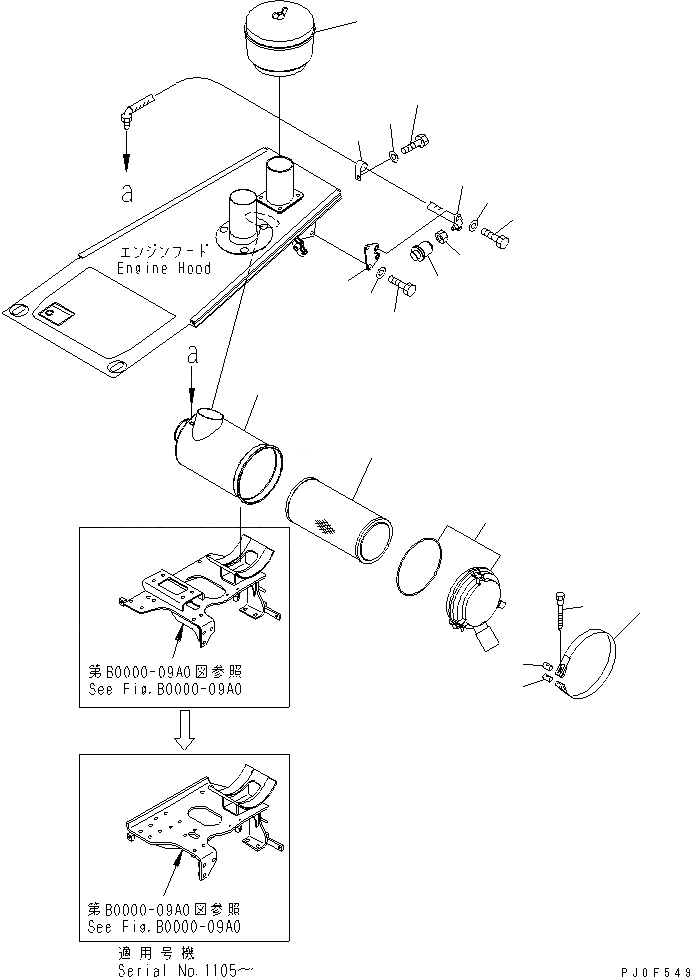 a

エンジンフード
Engine Hood

a

第B0000-09A0図参照
See Fig.B0000-09A0

第B0000-09A0図参照
See Fig.B0000-09A0

適用号機
Serial No.1105~

PJ0F549