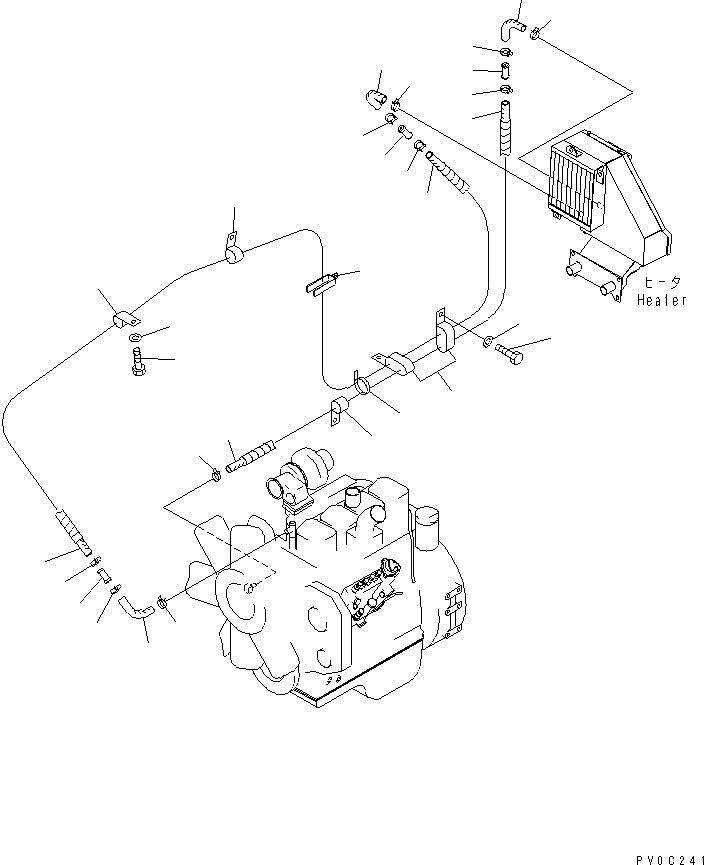 ヒータ
Heater

PV0C241