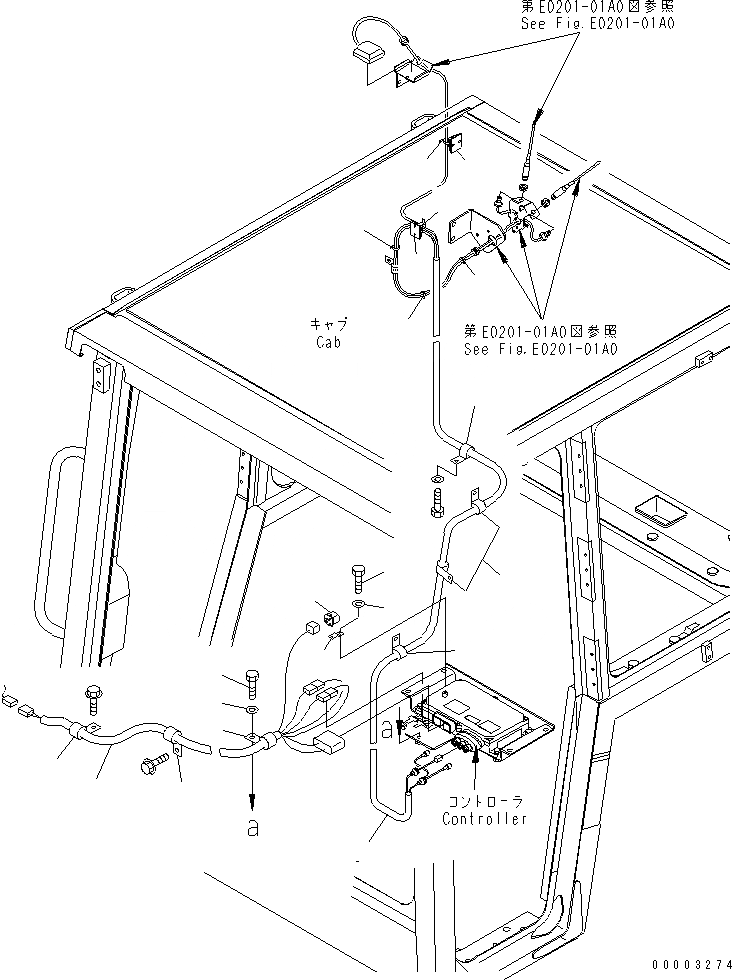 第E0201-01A0図参照
See Fig.E0201-01A0

キャブ
Cab

第E0201-01A0図参照
See Fig.E0201-01A0

a

a

コントローラ
Controller

00003274