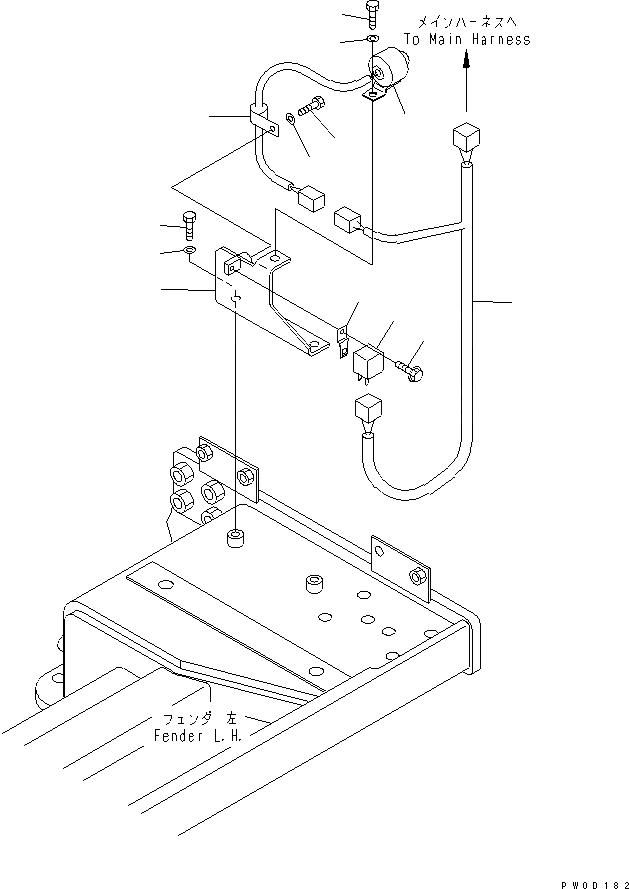 メインハーネスへ
To Main Harness

フェンダ 左
Fender L.H.

PW0D182