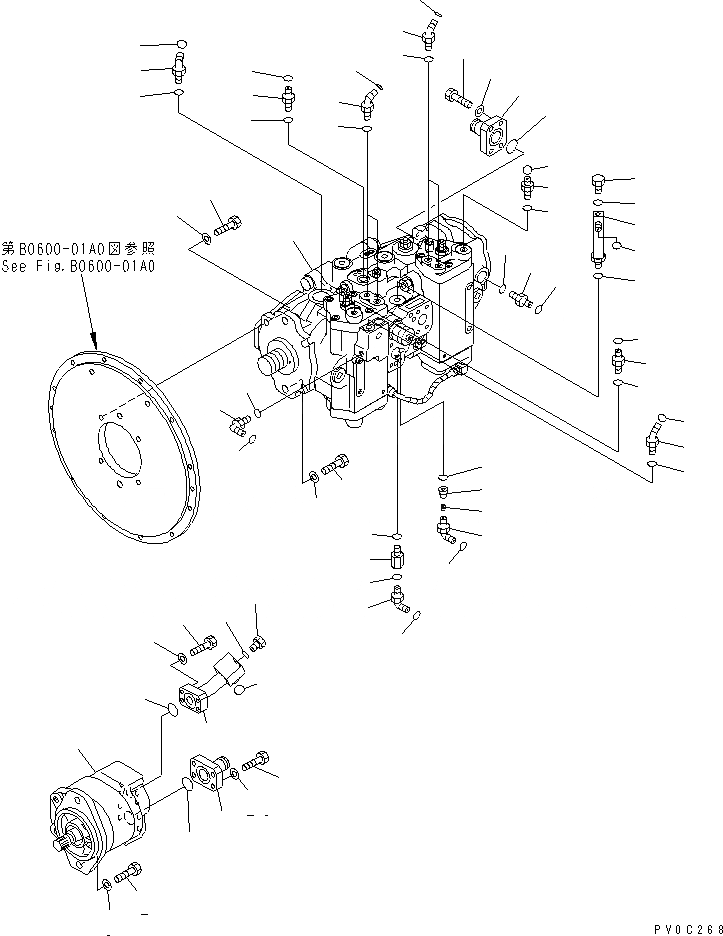 第B0600-01A0図参照
See Fig.B0600-01A0

PV0C268