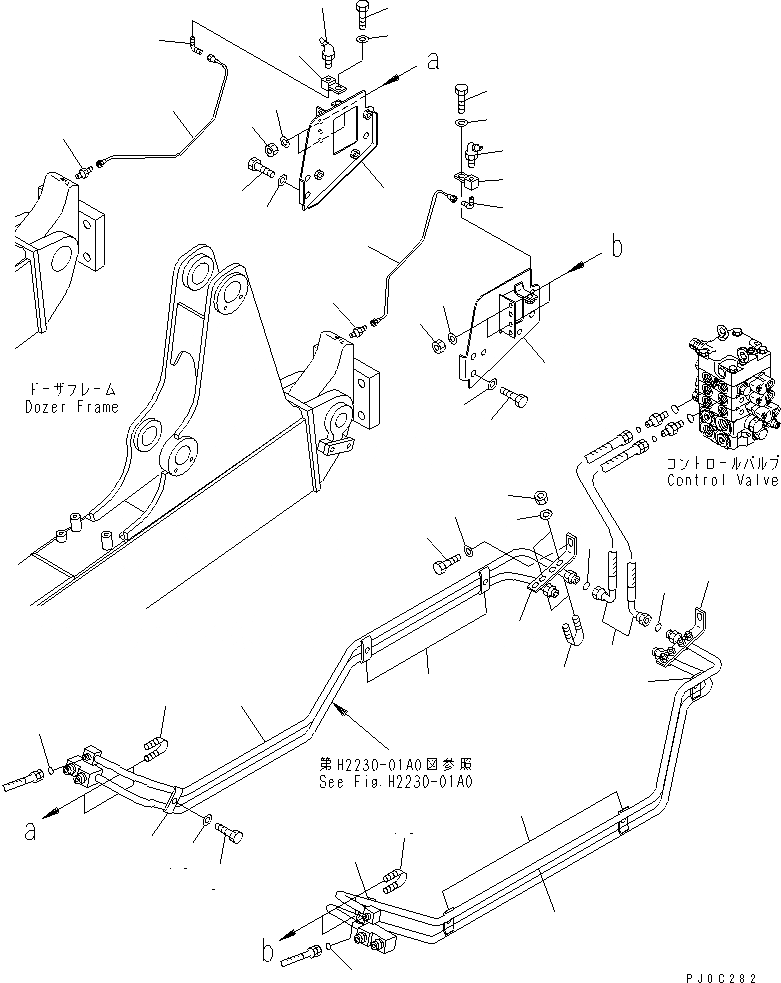 a

b

ドーザフレーム
Dozer Frame

コントロールバルブ
Control Valve

第H2230-01A0図参照
See Fig.H2230-01A0

a

b

PJ0C282