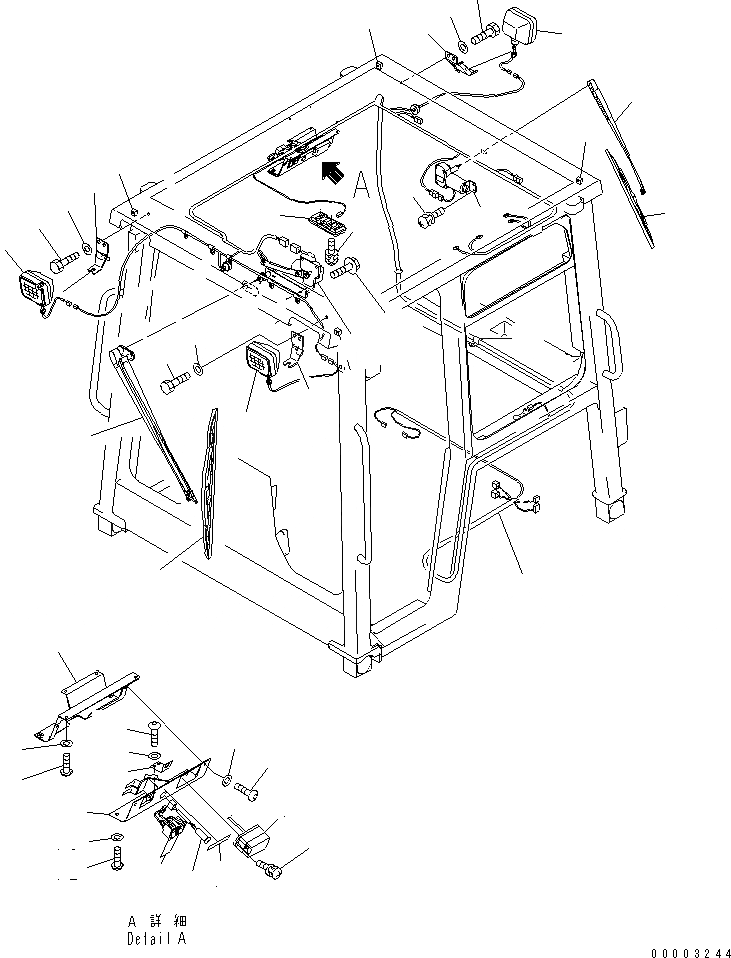 A

A 詳細
Detail A

00003244