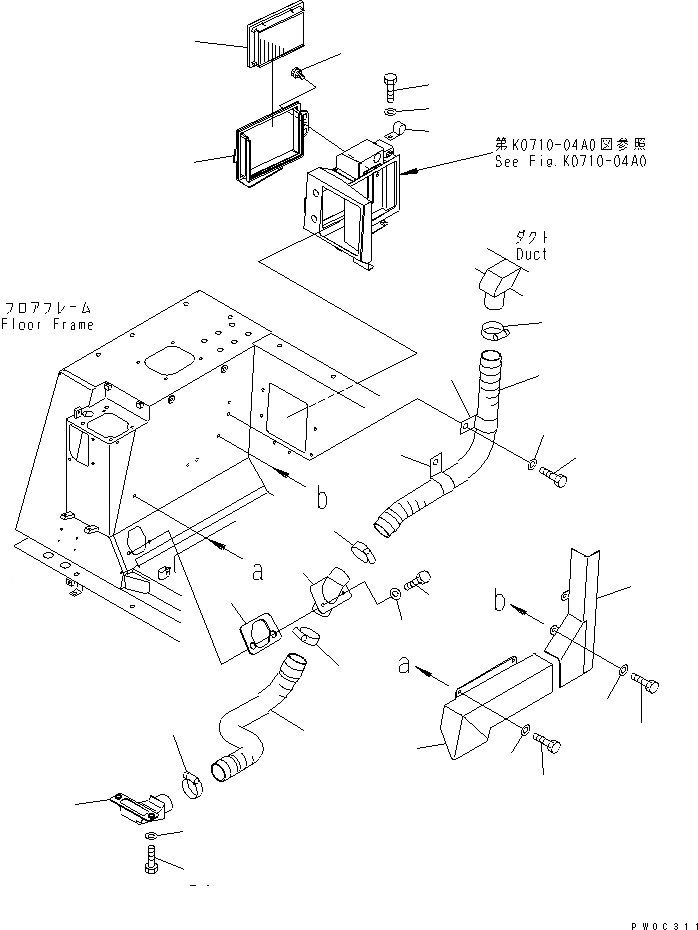 第K0710-04A0図参照
See Fig.K0710-04A0

ダクト
Duct

フロアフレーム
Floor Frame

b

a

b

a

PW0C311