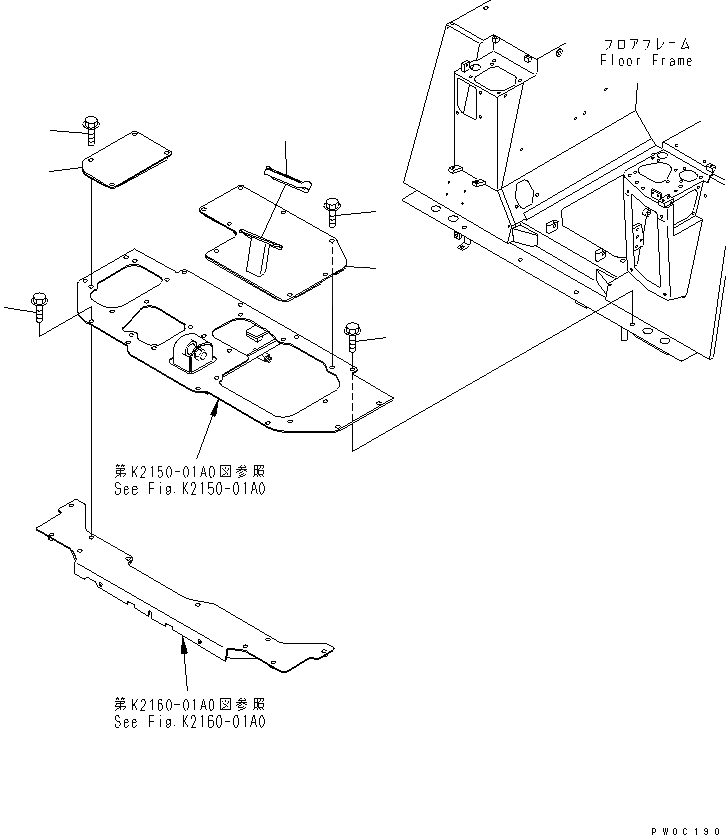 フロアフレーム
Floor Frame

第K2150-01A0図参照
See Fig.K2150-01A0

第K2160-01A0図参照
See Fig.K2160-01A0

PW0C190