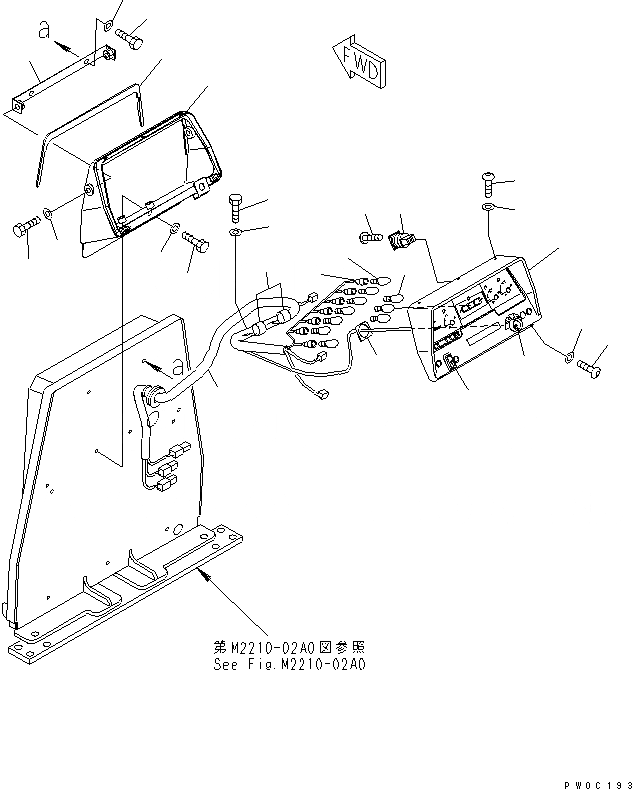 a

FWD

a

第M2210-02A0図参照
See Fig.M2210-02A0

PW0C193