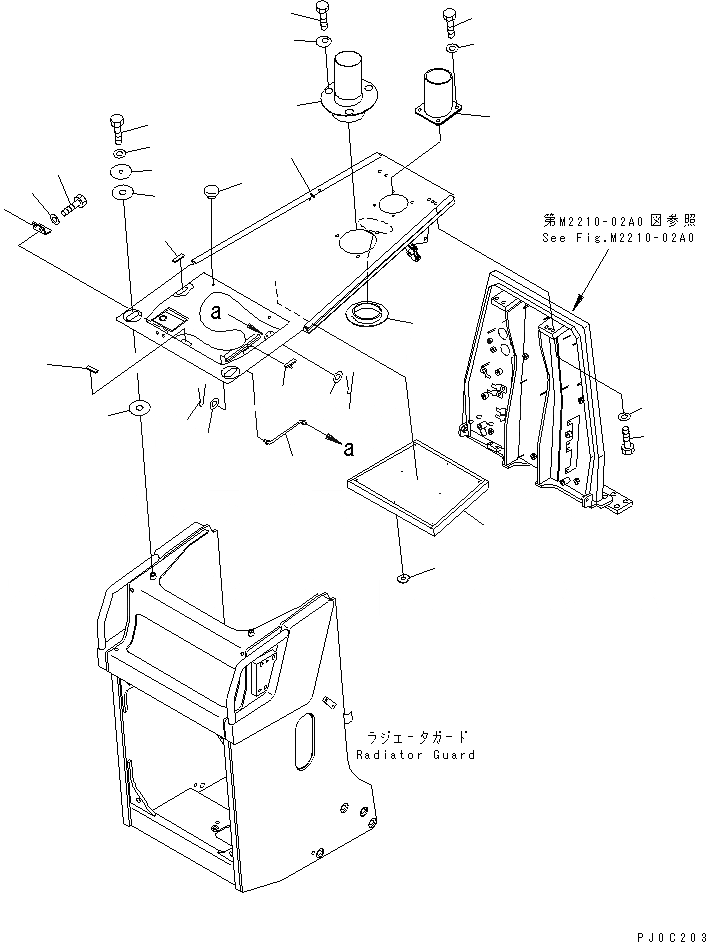 第M2210-02A0図参照
See Fig.M2210-02A0

a

a

ラジエータガード
Radiator Guard

PJ0C203