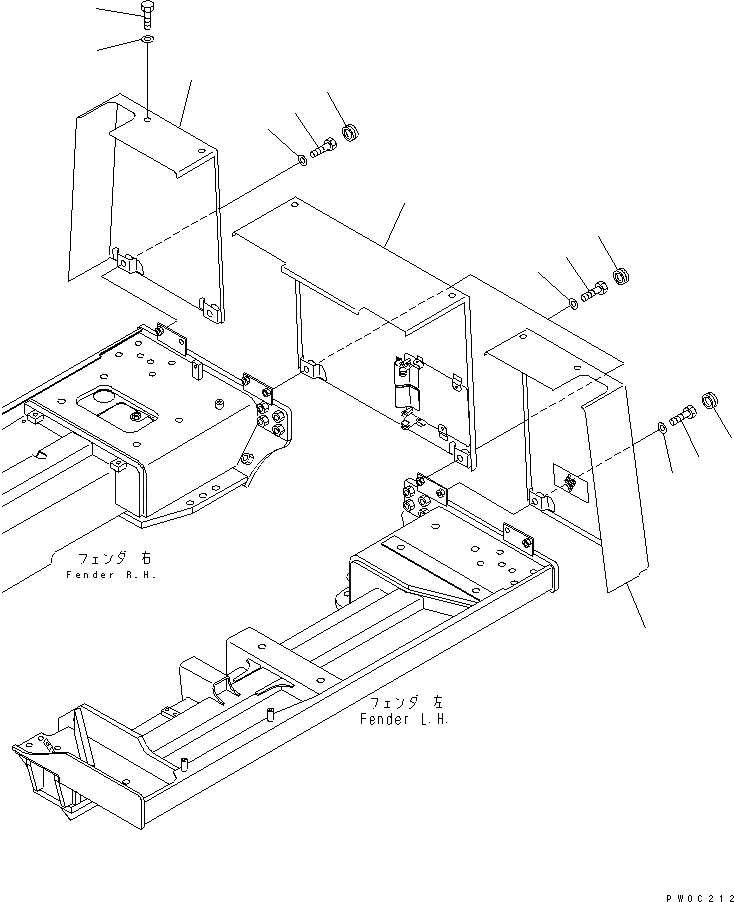 フェンダ 右
Fender R.H.

フェンダ 左
Fender L.H.

PW0C212