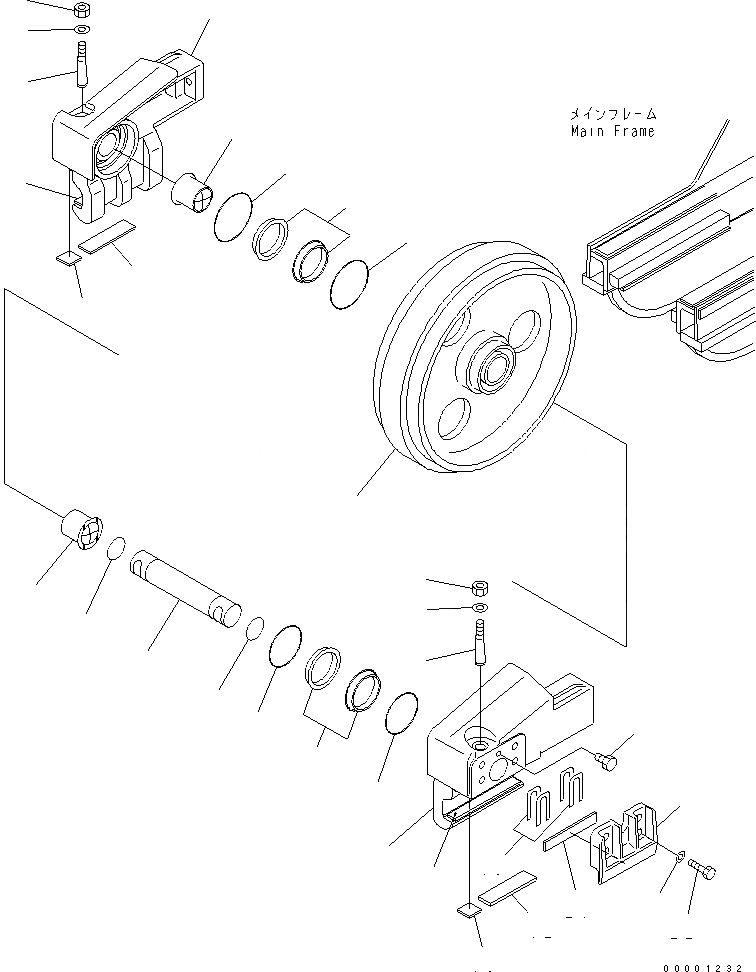 メインフレーム
Main Frame

00001232