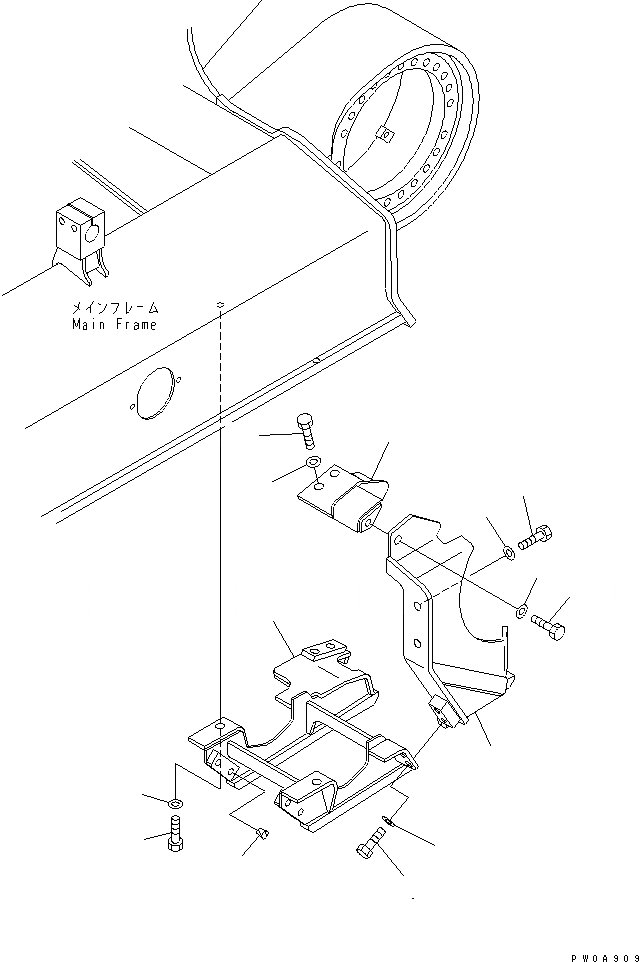 メインフレーム
Main Frame

PW0A909