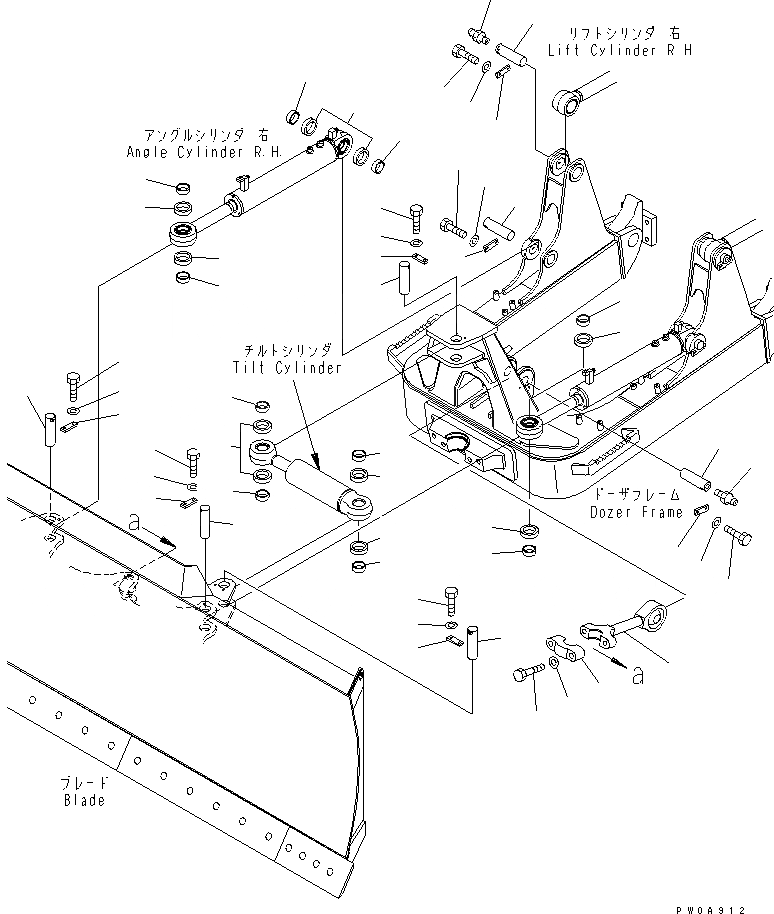 リフトシリンダ 右
Lift Cylinder R H

アングルシリンダ 右
Angle Cylinder R.H.

チルトシリンダ
Tilt Cylinder

ドーザフレーム
Dozer Frame

a

a

ブレード
Blade

PW0A912