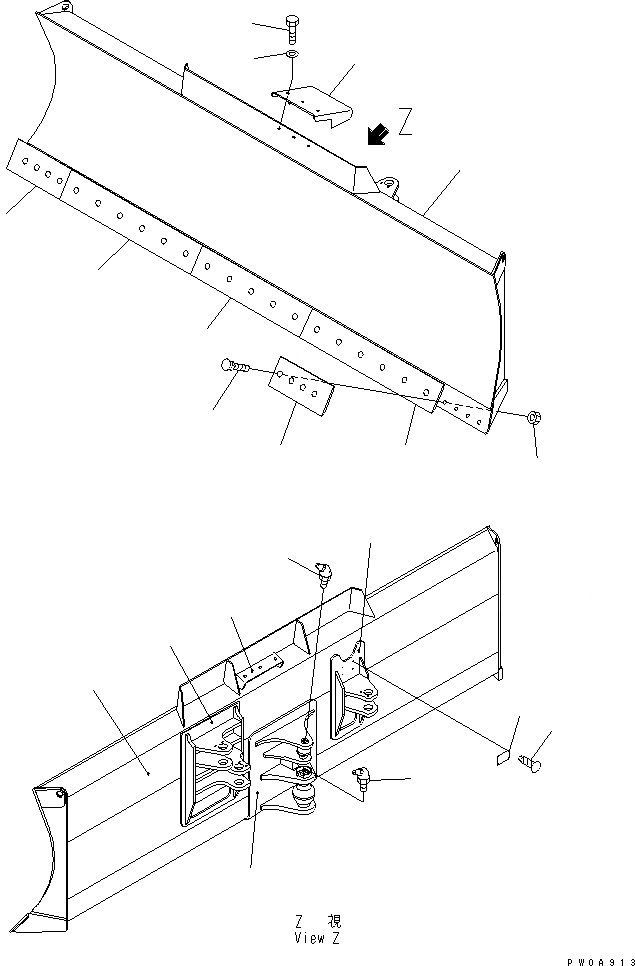 Z

Z 視
View Z

PW0A913