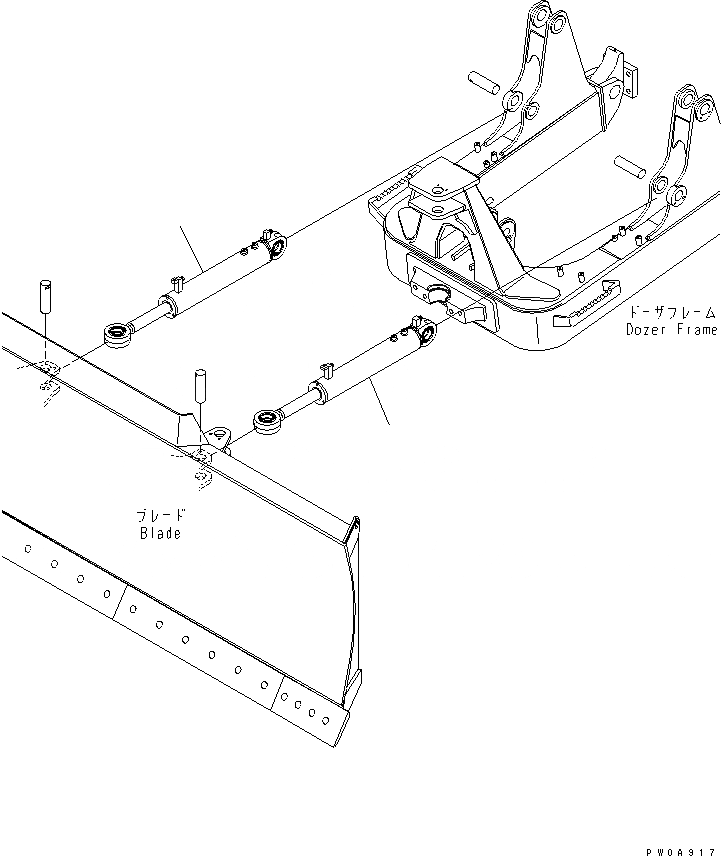 ドーザフレーム
Dozer Frame

ブレード
Blade

PW0A917