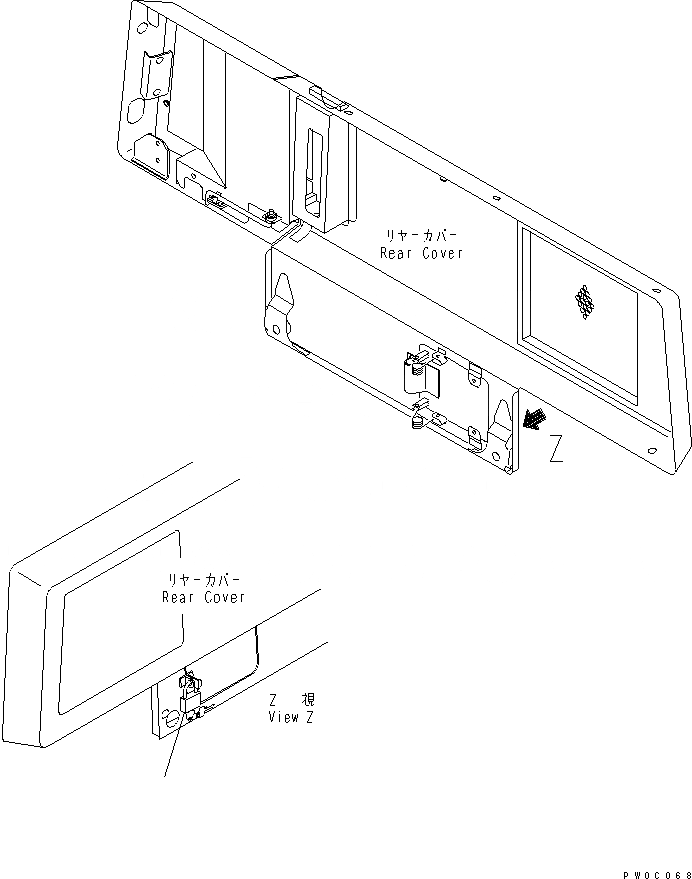 リヤーカバー
Rear Cover

Z

リヤーカバー
Rear Cover

Z 視
View Z

PW0C068