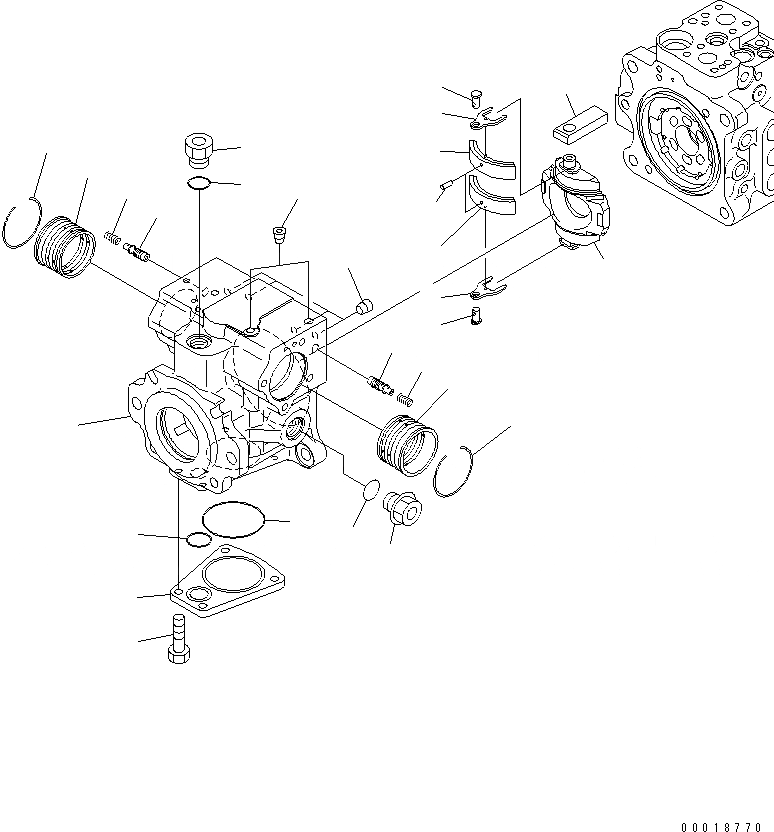 00018770