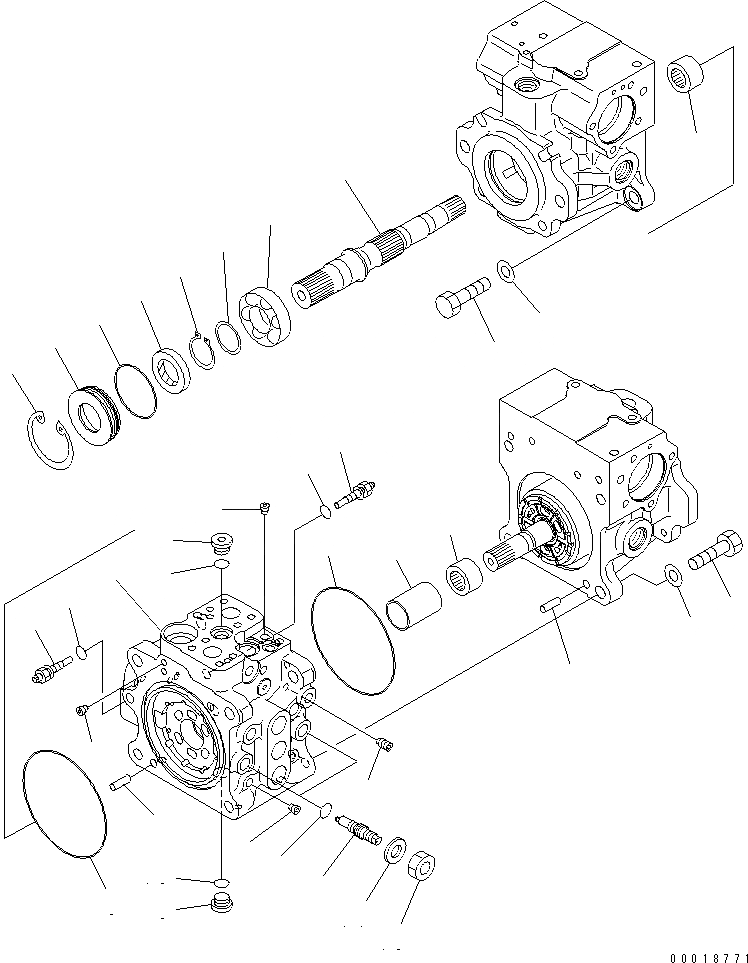 00018771