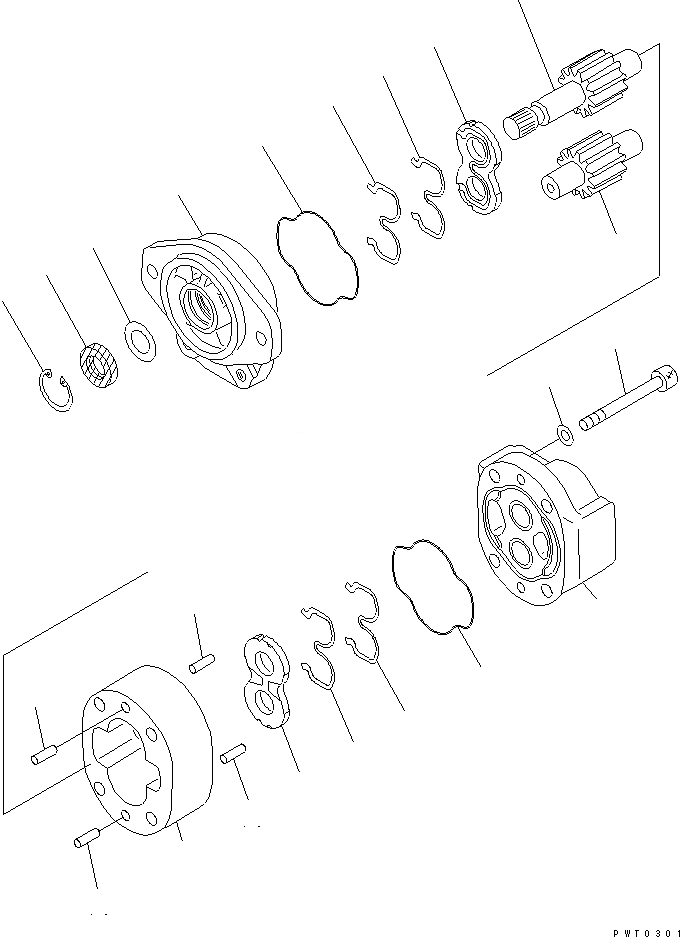 PWT0301