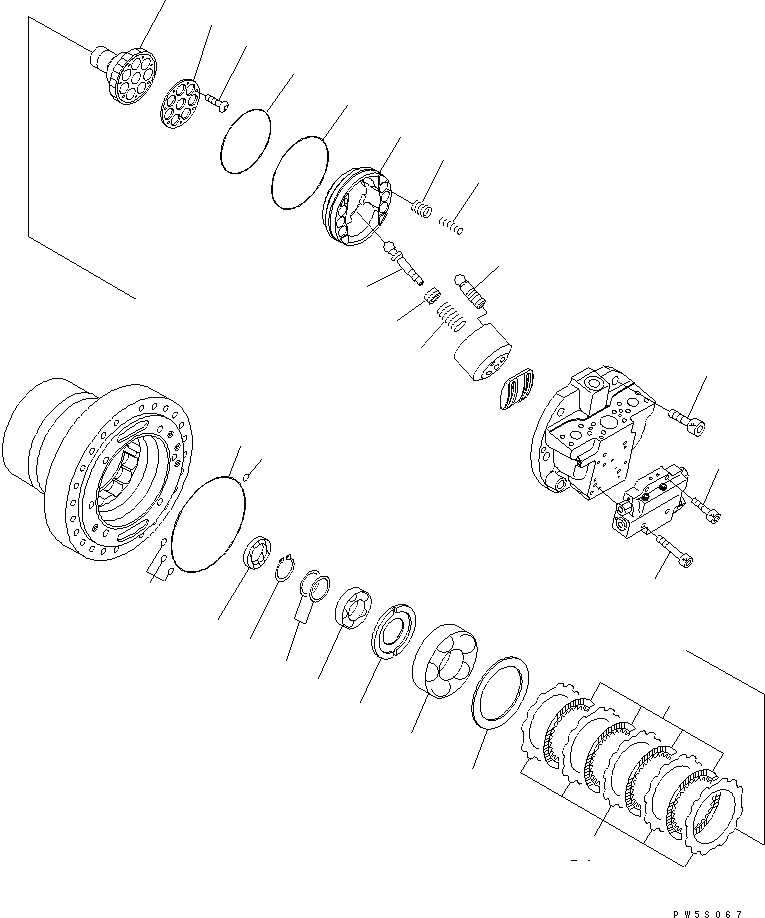 PW5S067