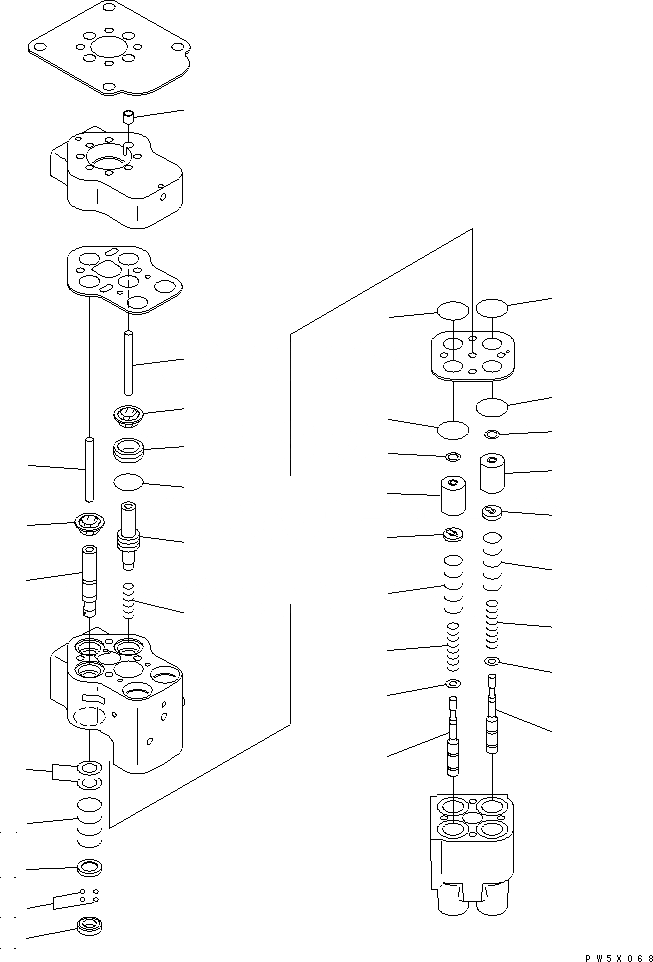 PW5X068