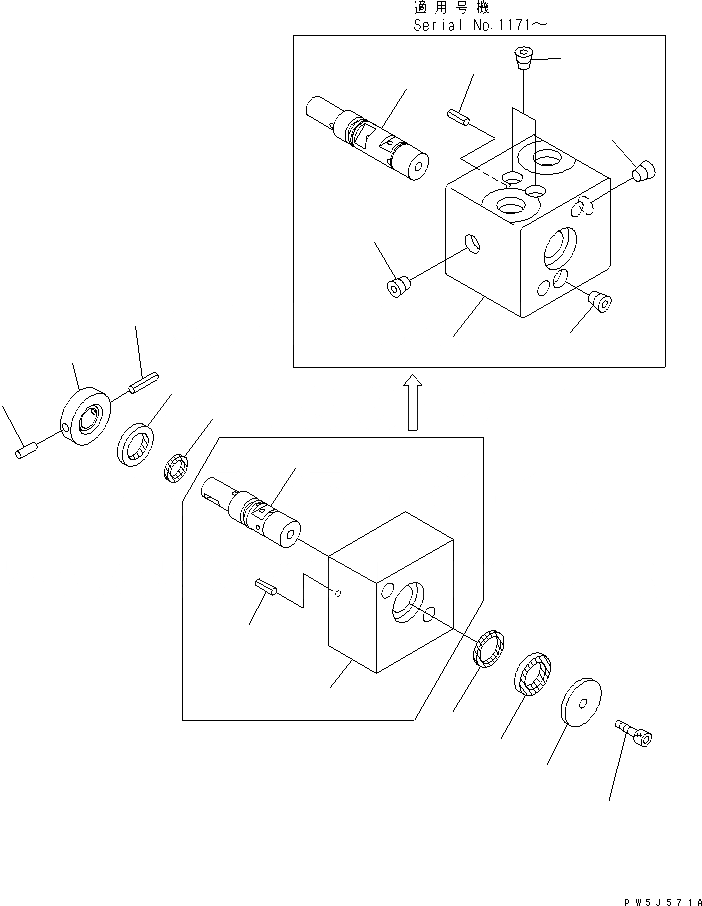 適用号機
Serial No.1171～

PW5J571A