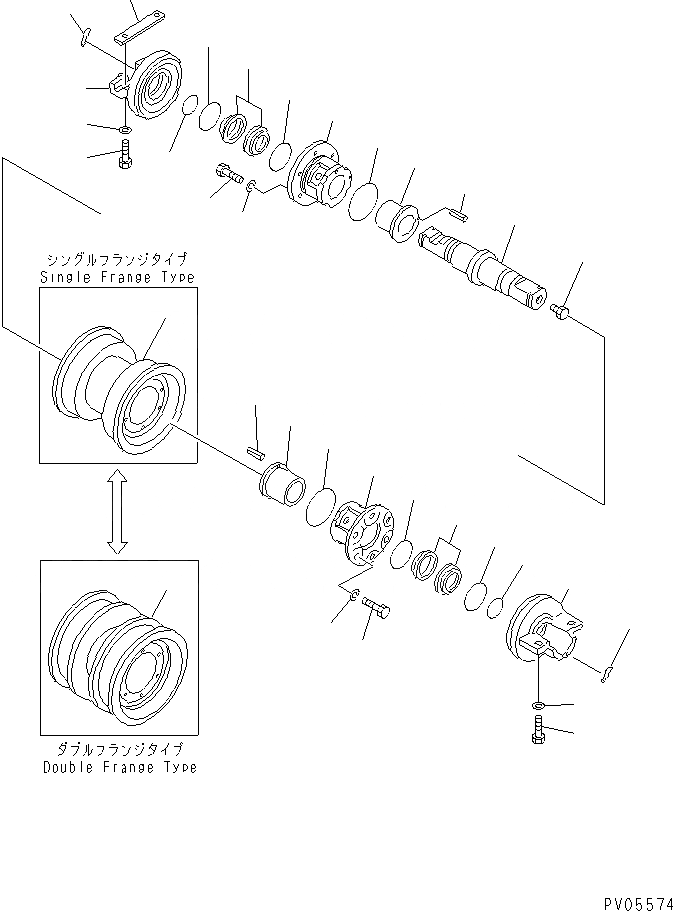 シングルフランジタイプ
Single Frange Type

ダブルフランジタイプ
Double Frange Type

PV05574