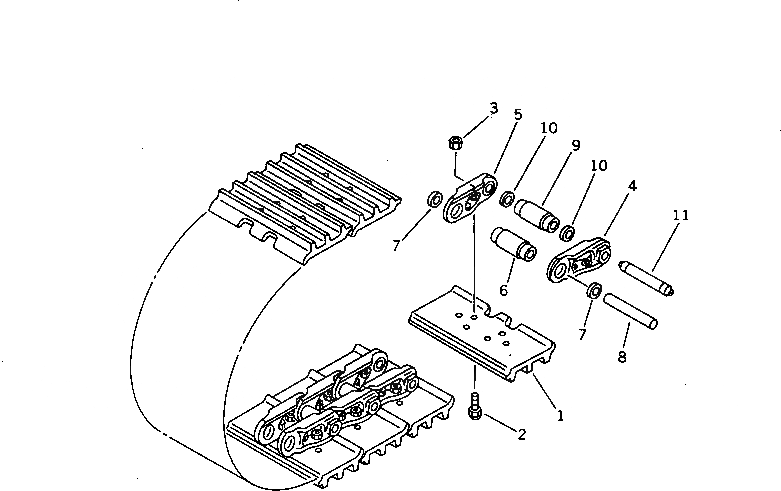 3
5
10
9
10
4
11
7
6
7
8
1
2