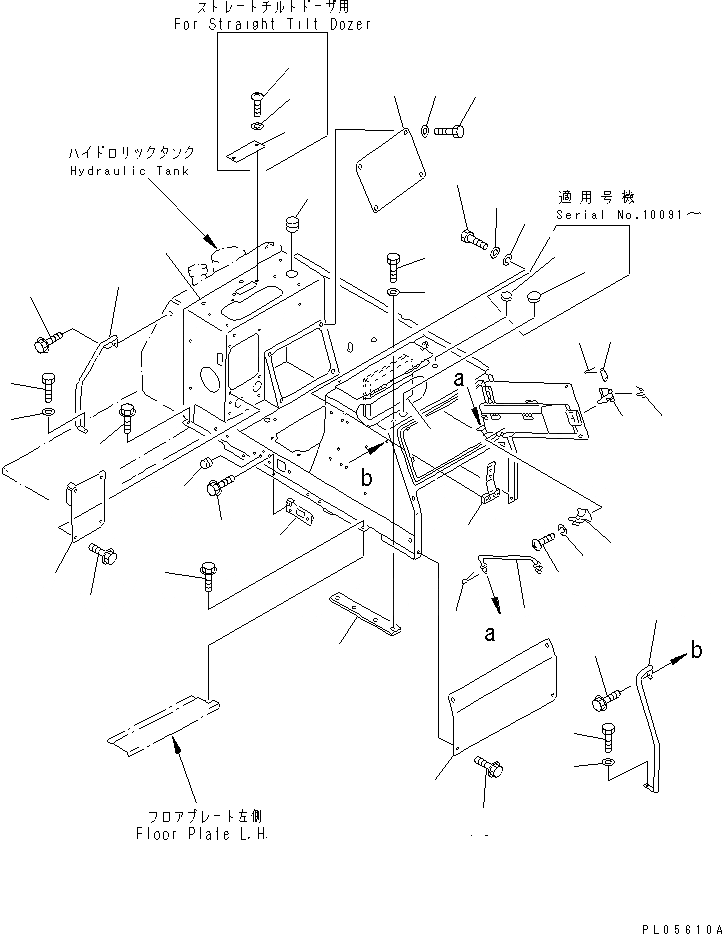 ストレートチルトドーザ用
For Straight Tilt Dozer

ハイドロリックタンク
Hydraulic Tank

適用号機
Serial No.10091～

a

b

a

b

フロアプレート左側
Floor Plate L.H.

PL05610A