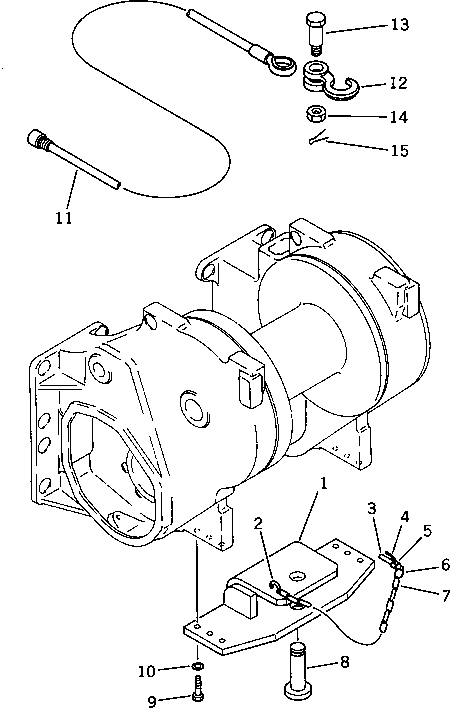 13
12
14
15
11
1
2
3
4
5
6
7
8
10
9