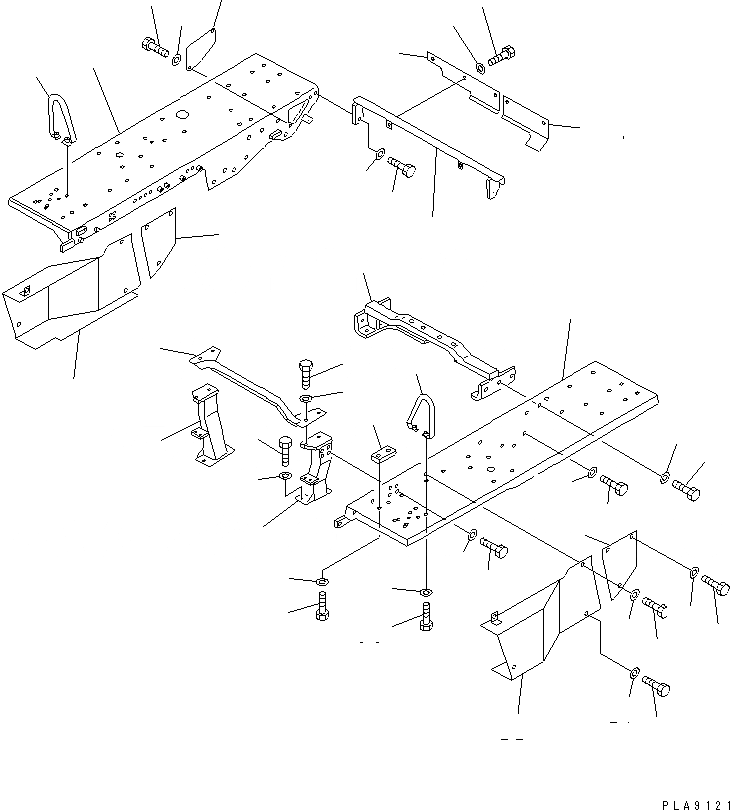 PLA9121