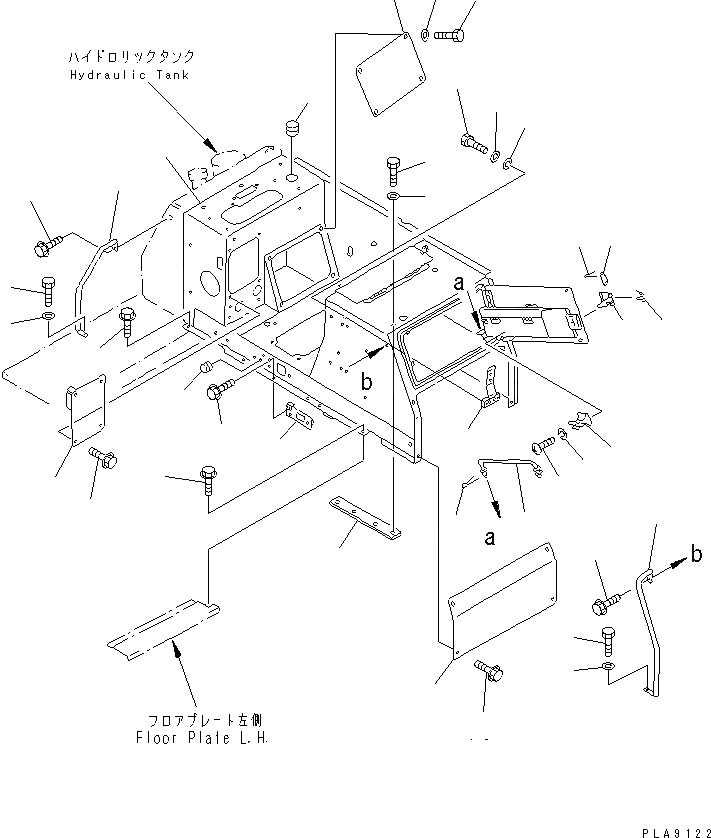 ハイドロリックタンク
Hydraulic Tank

a

b

a

b

フロアプレート左側
Floor Plate L.H.

PLA9122