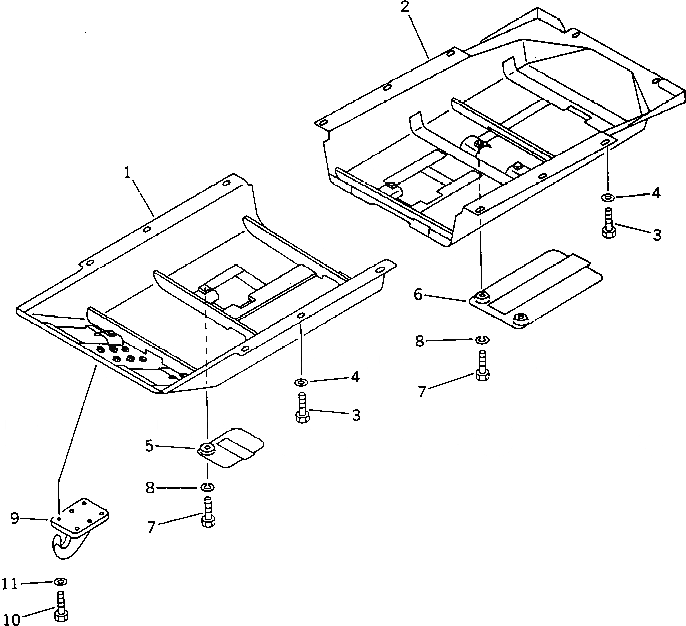 2
1
4
3
6
8
7
4
3
5
8
7
9
11
10