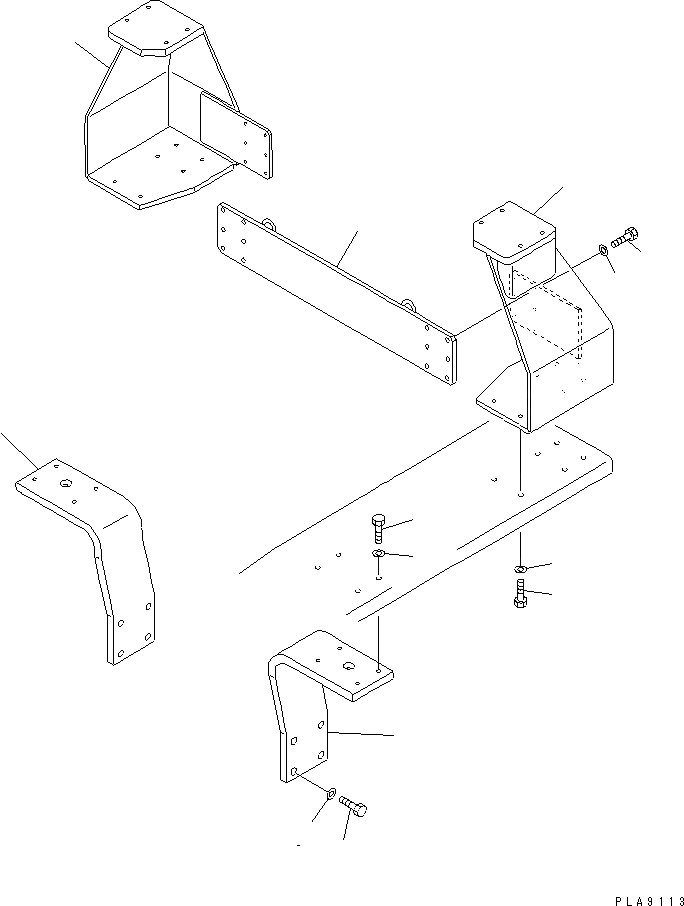 PLA9113