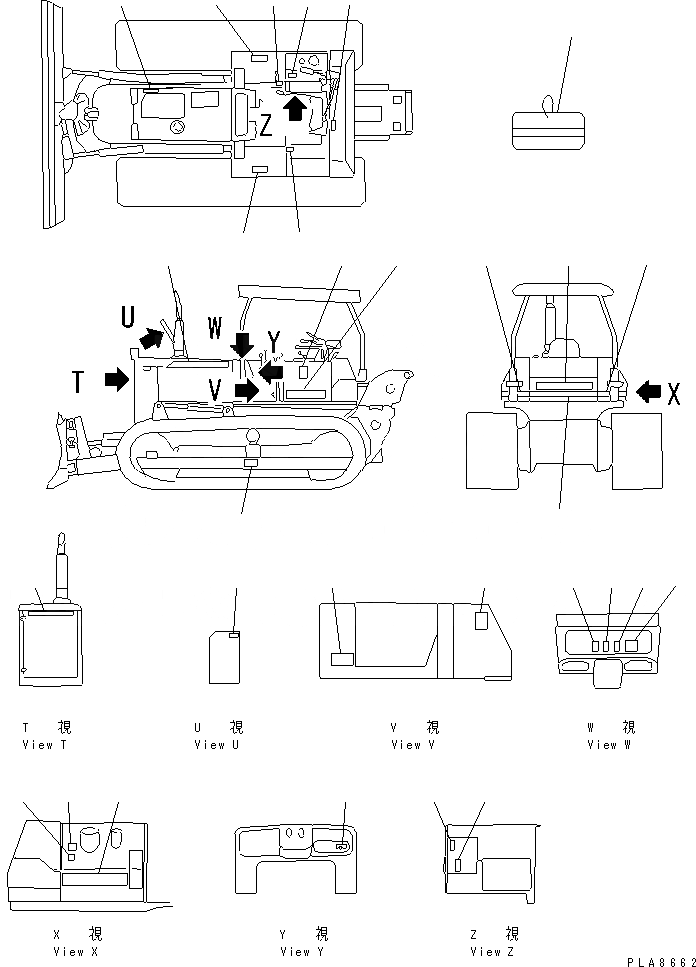 Z

U

W

Y

T

V

X

T 視
View T

U 視
View U

V 視
View V

W 視
View W

X 視
View X

Y 視
View Y

Z 視
View Z

PLA8662