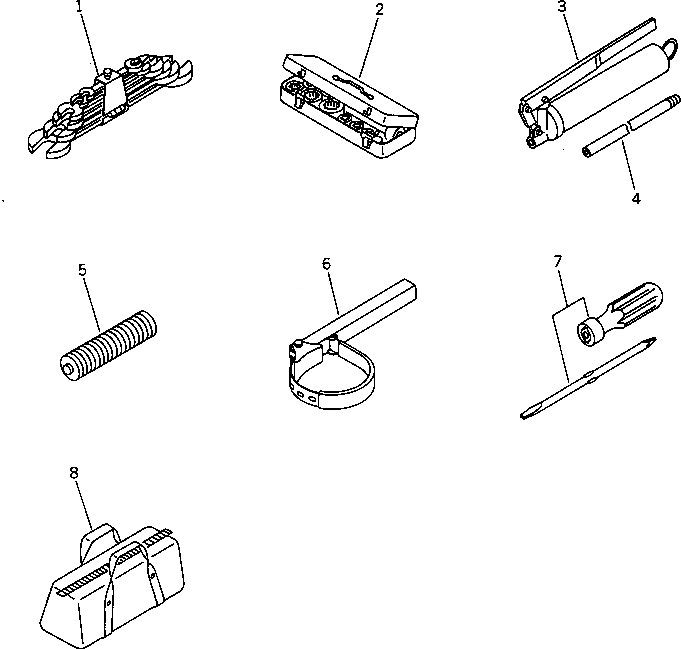 1
2
3
4
5
6
7
8