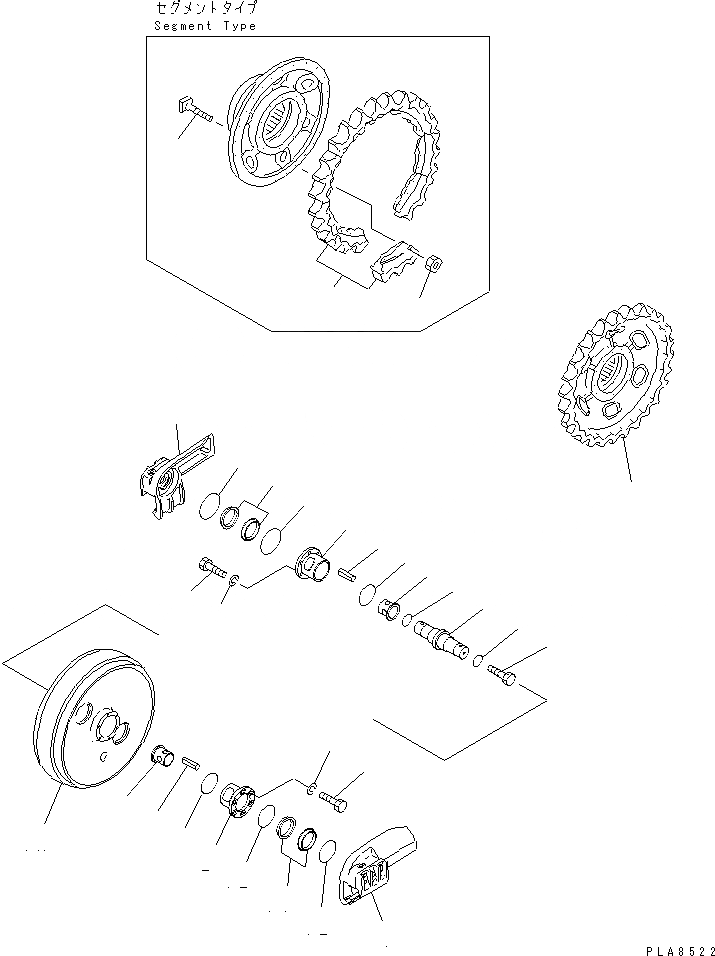 セグメントタイプ
Segment Type

PLA8522