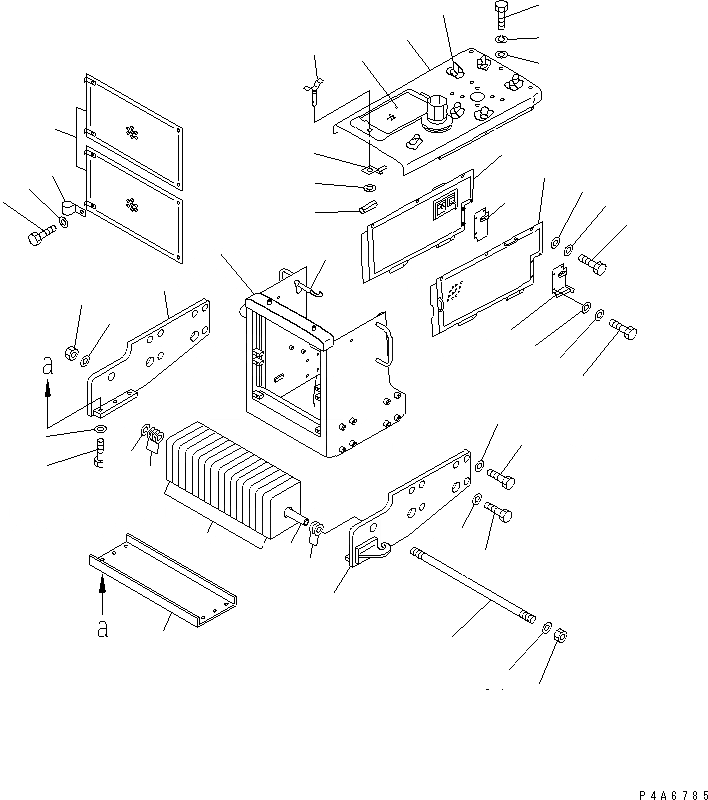 a

a

P4A6785