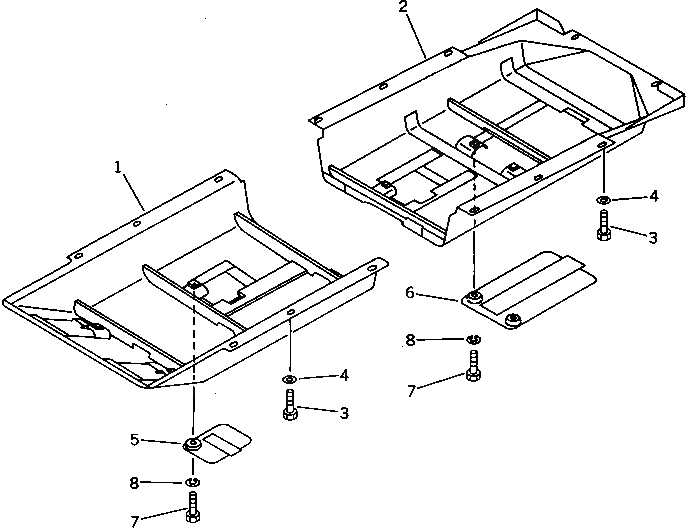 2
1
4
3
6
8
7
4
3
5
8
7