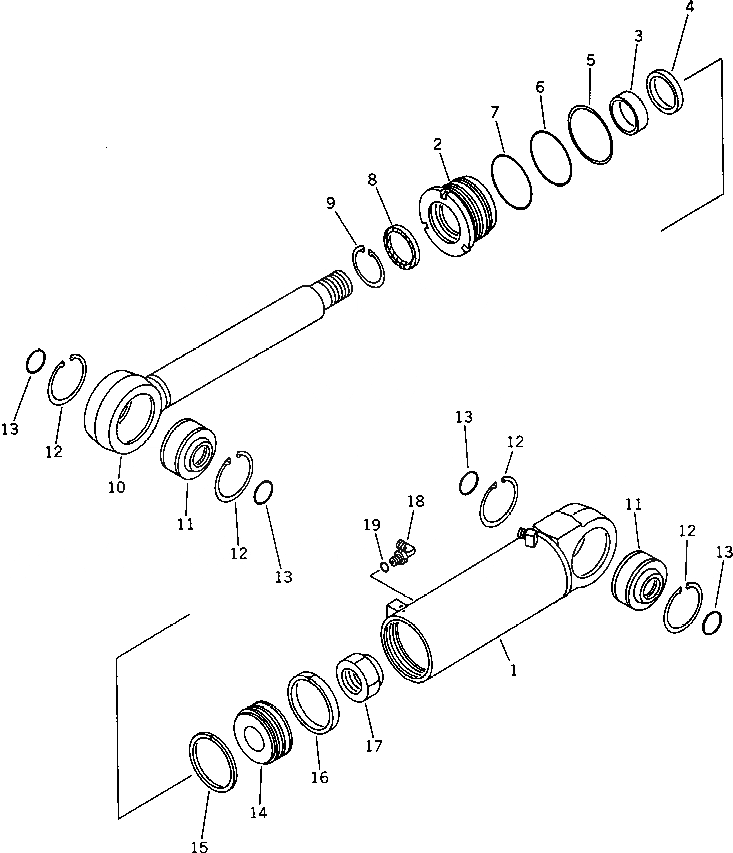 4
3
5
6
7
2
8
9
13
12
10
11
12
13
13
12
18
19
11
12
13
1
17
16
14
15