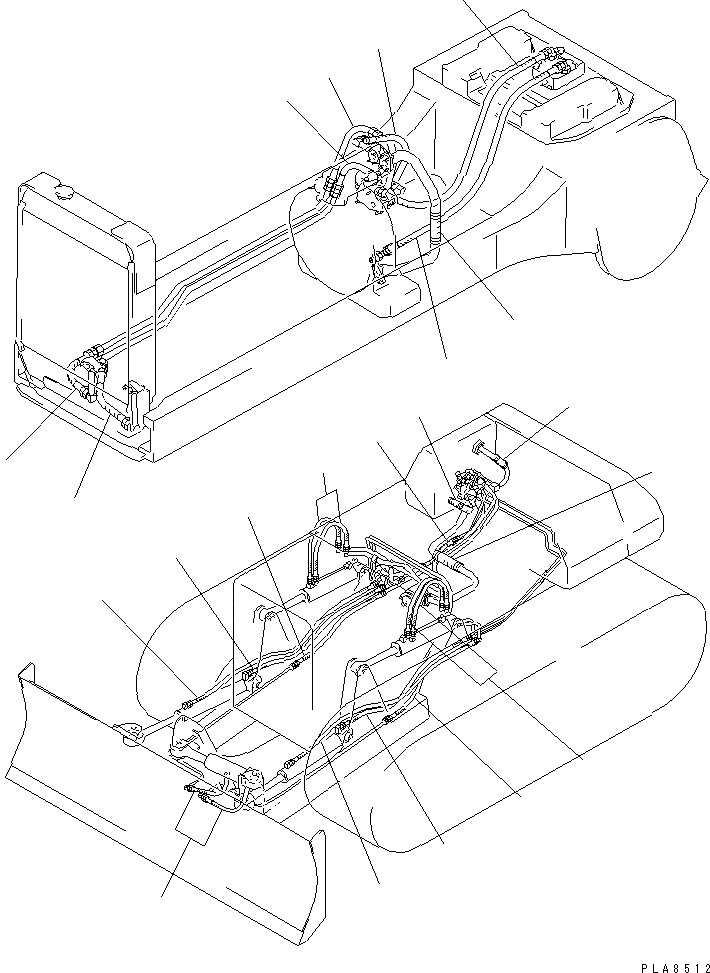 PLA8512