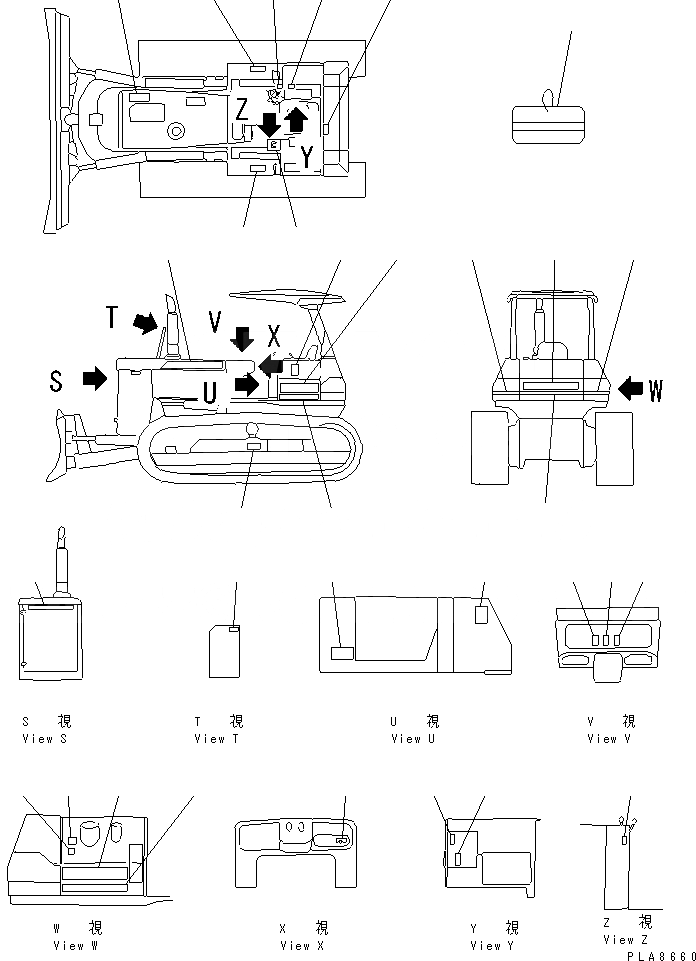 Z
Y
T
V
X
S
U
W

S 視
View S

T 視
View T

U 視
View U

V 視
View V

W 視
View W

X 視
View X

Y 視
View Y

Z 視
View Z

PLA8660