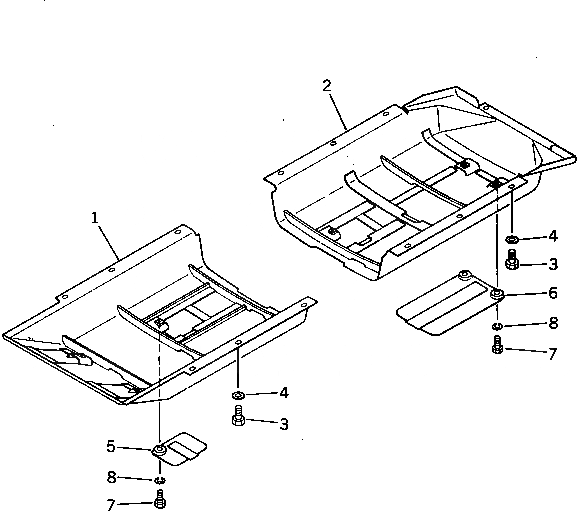 2
1
4
3
6
8
7
4
3
5
8
7