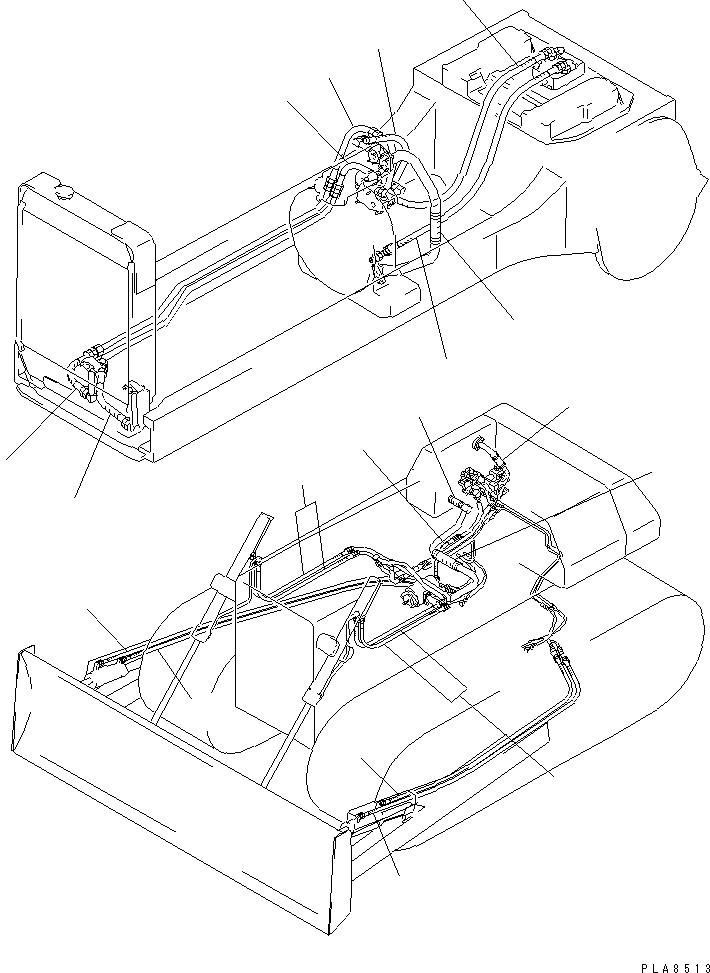 PLA8513