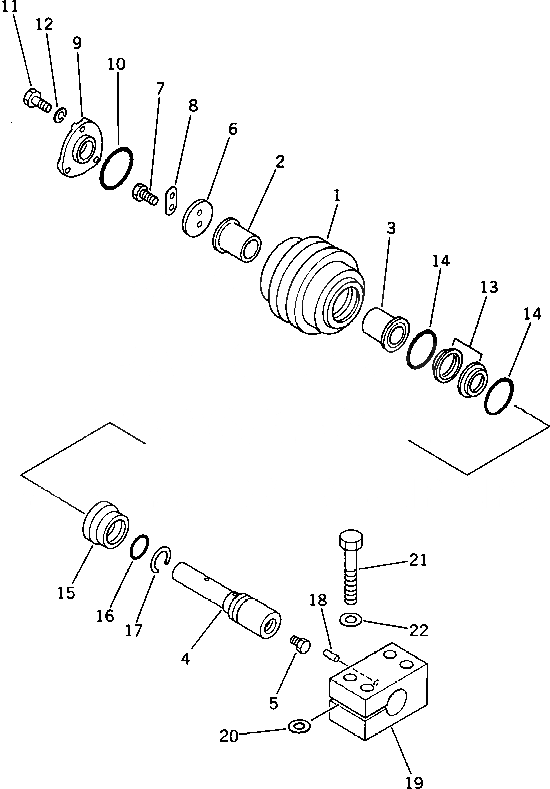 11
12
9
10
7
8
6
2
1
3
14
13
14
15
16
17
4
5
18
21
22
20
19