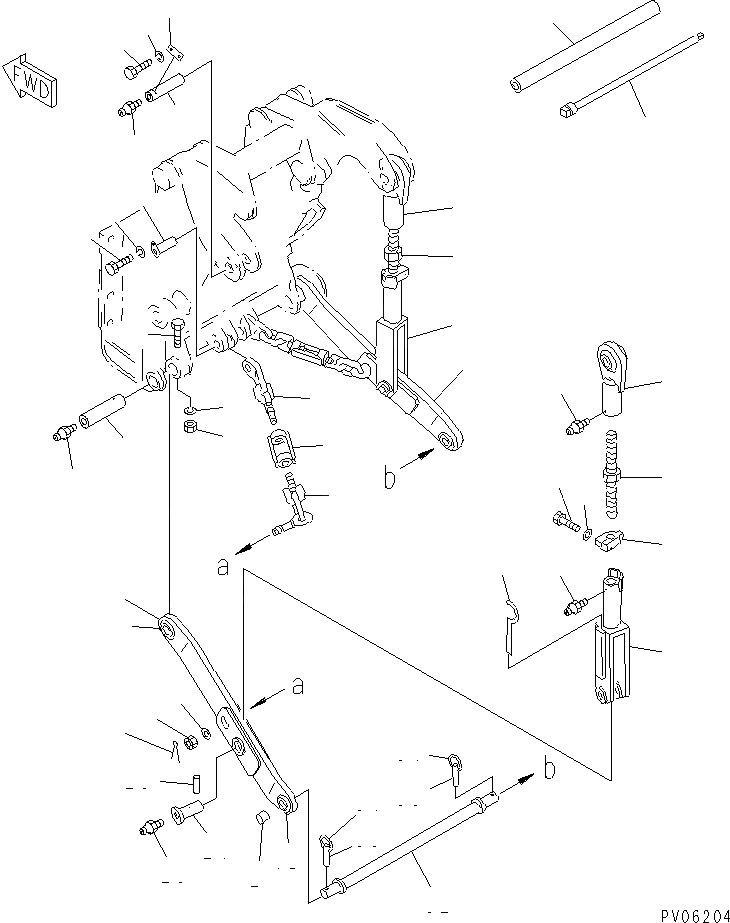 FWD

b

a

a

b

PV06204