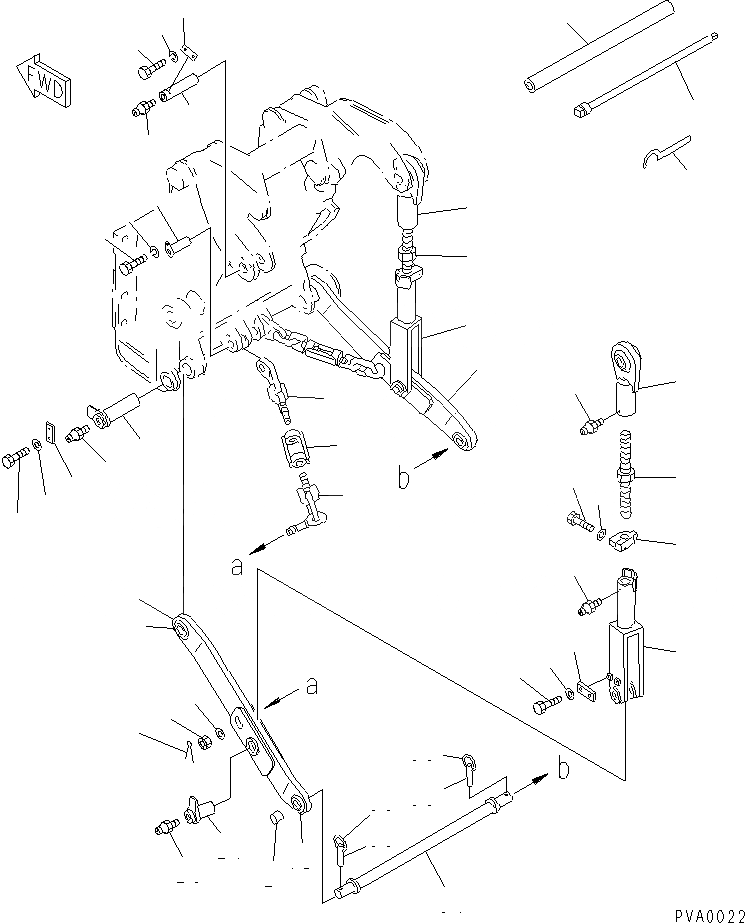 FWD

b

a

a

b

PVA0022