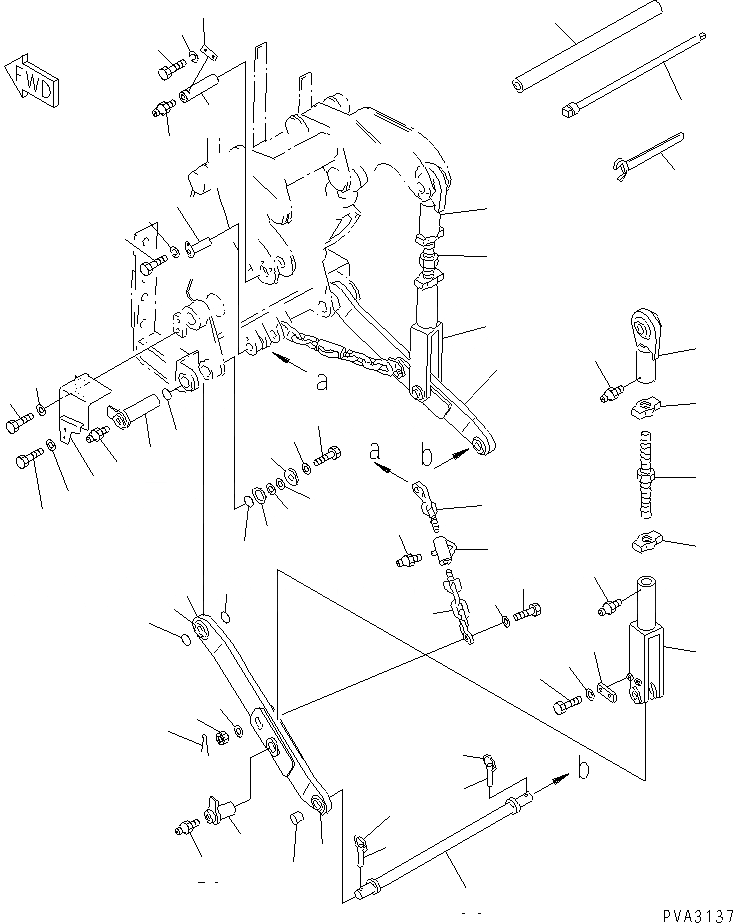 FWD

a

a

b

b

PVA3137